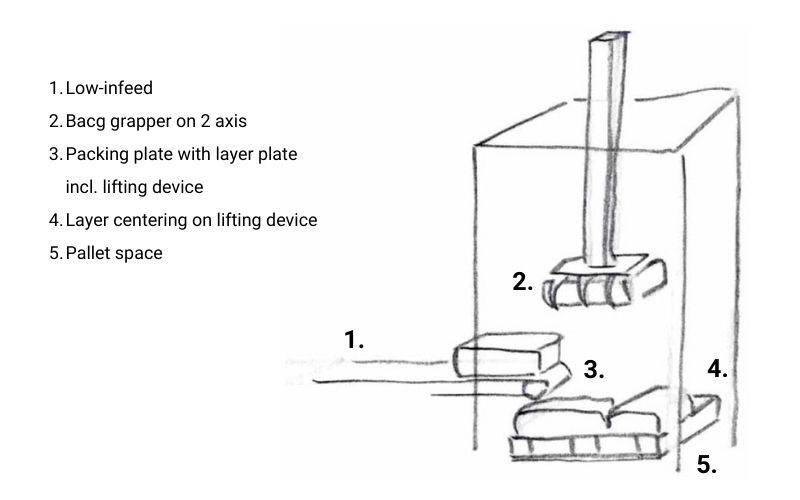 1. Low-infeed
2. Bacg grapper on 2 axis
3. Packing plate with layer plate incl. lifting device
4. Layer centering on lifting device
5. Pallet space

2.

1.

3.

4.

5.