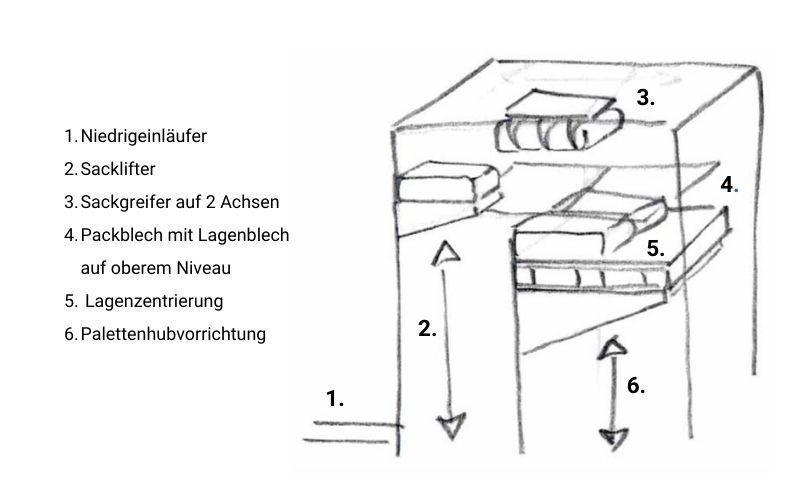 1. Niedrigeinläufer
2. Sacklifter
3. Sackgreifer auf 2 Achsen
4. Packblech mit Lagenblech auf oberem Niveau
5. Lagenzentrierung
6. Palettenhubvorrichtung

3.
4.
5.
2.
6.
1.