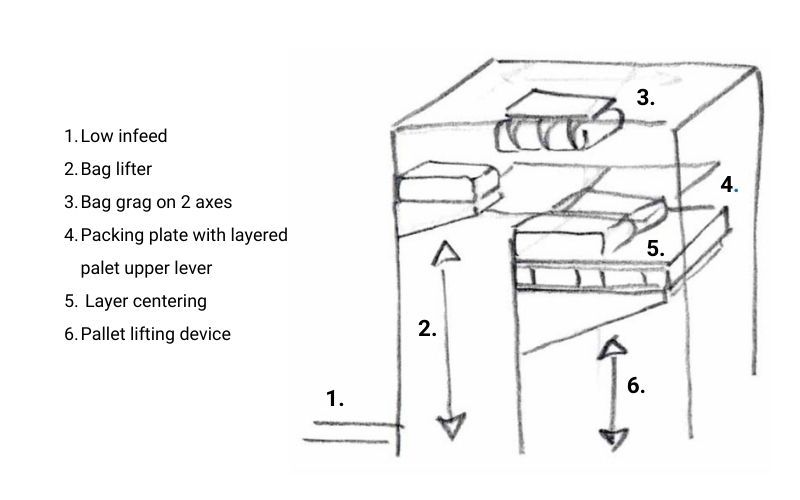 1. Low infeed
2. Bag lifter
3. Bag grag on 2 axes
4. Packing plate with layered palet upper lever
5. Layer centering
6. Pallet lifting device

3.

4.

5.

2.

6.

1.