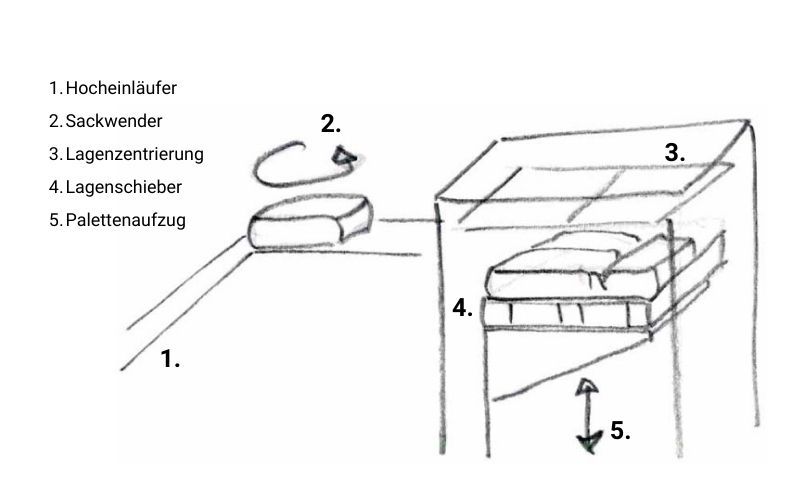 1. Hocheinläufer
2. Sackwender
3. Lagenzentrierung
4. Lagenschieber
5. Palettenaufzug

2.

3.

4.

1.

5.