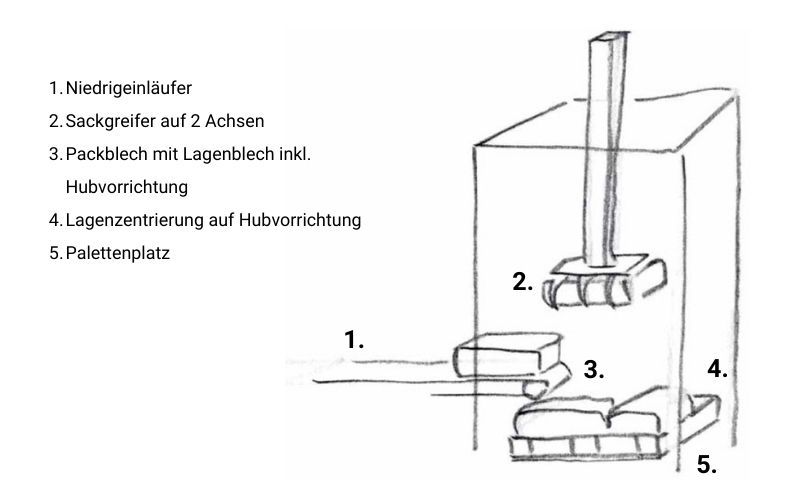 1. Niedrigeinläufer
2. Sackgreifer auf 2 Achsen
3. Packblech mit Lagenblech inkl. Hubvorrichtung
4. Lagenzentrierung auf Hubvorrichtung
5. Palettenplatz

2.

1.

3.

4.

5.