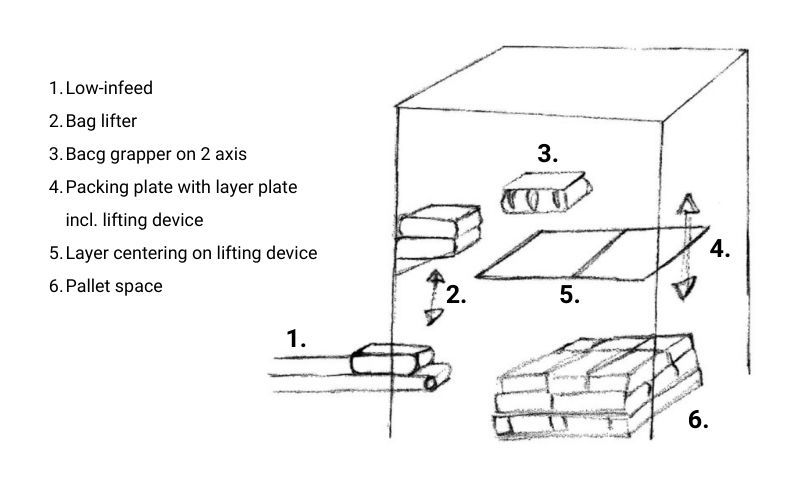 1. Low-infeed
2. Bag lifter
3. Bacg grapper on 2 axis
4. Packing plate with layer plate incl. lifting device
5. Layer centering on lifting device
6. Pallet space

3.

4.

2.

5.

1.

6.