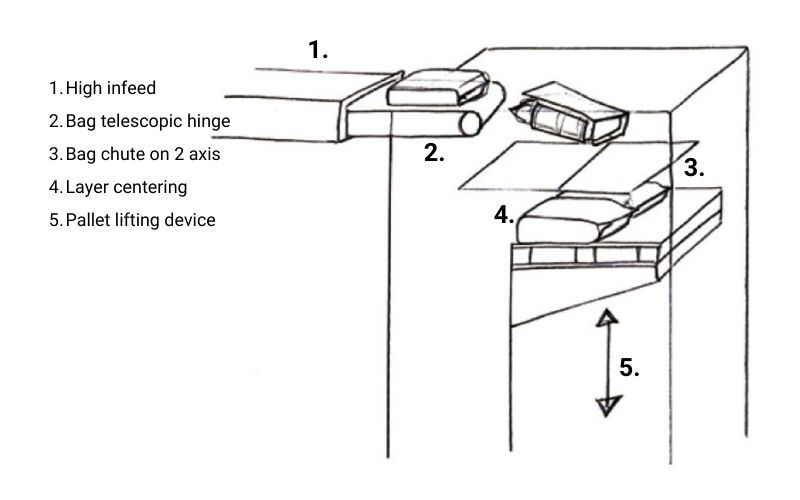 1. High infeed
2. Bag telescopic hinge
3. Bag chute on 2 axis
4. Layer centering
5. Pallet lifting device

1.
2.
3.
4.
5.