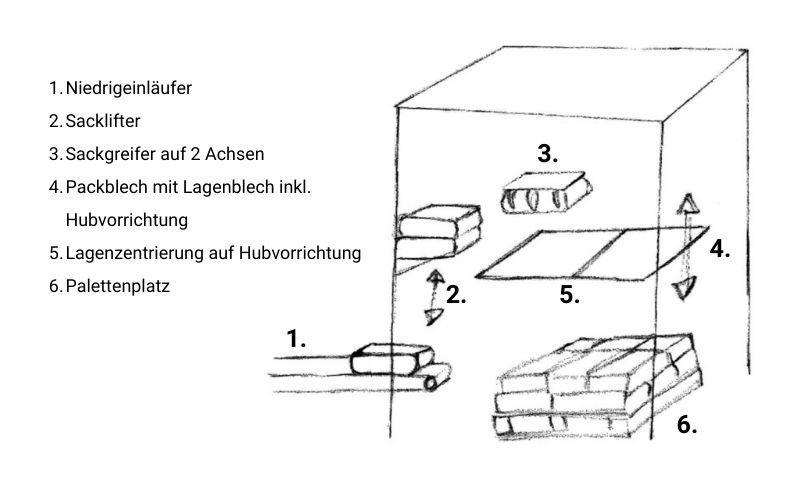 1. Niedrigeinläufer
2. Sacklifter
3. Sackgreifer auf 2 Achsen
4. Packblech mit Lagenblech inkl. Hubvorrichtung
5. Lagenzentrierung auf Hubvorrichtung
6. Palettenplatz

3.

4.

2.

5.

1.

6.